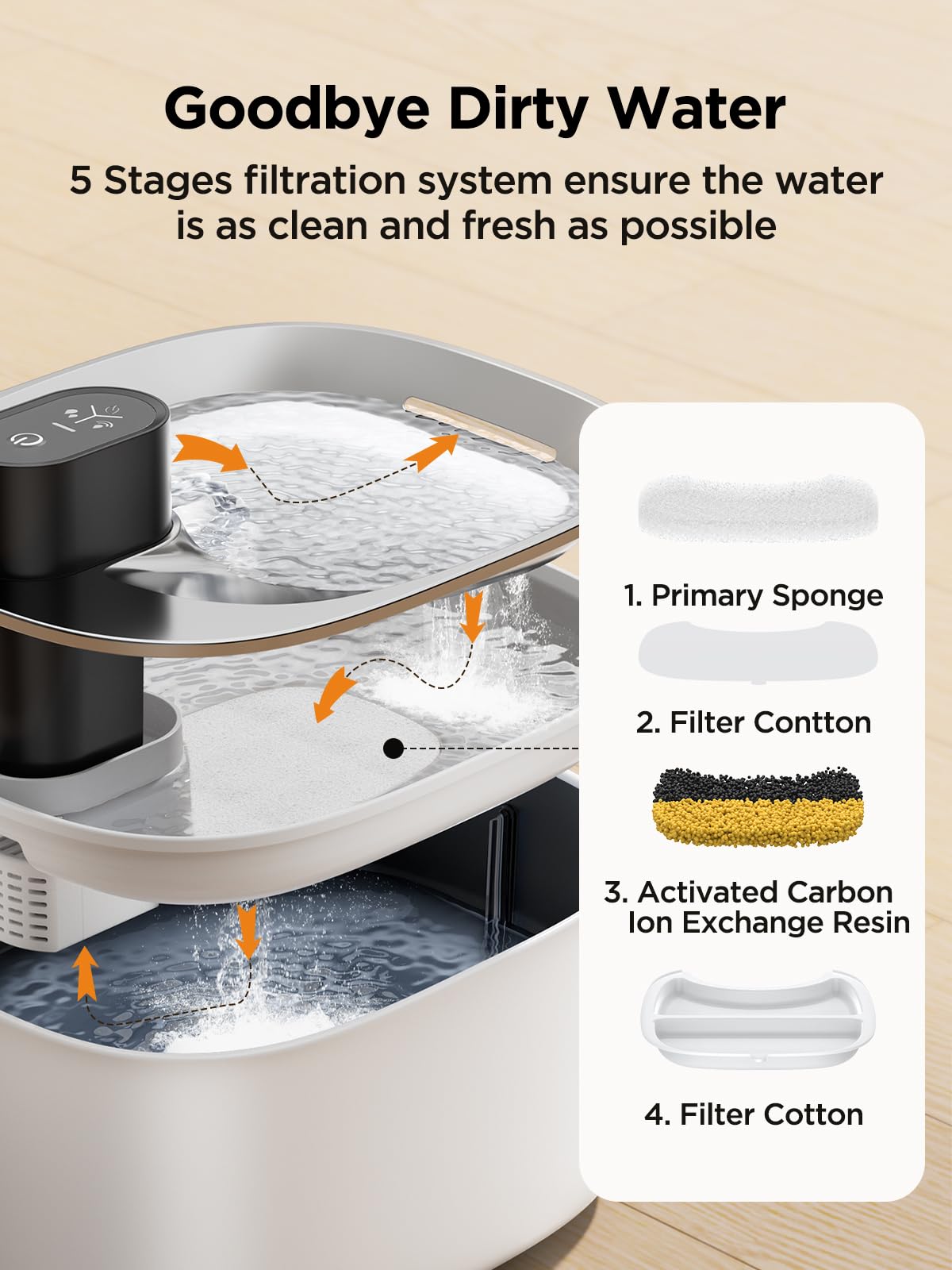 Goodbye Dirty Water

5 Stages filtration system ensure the water is as clean and fresh as possible

1. Primary Sponge

2. Filter Contton

3. Activated Carbon Ion Exchange Resin

4. Filter Cotton