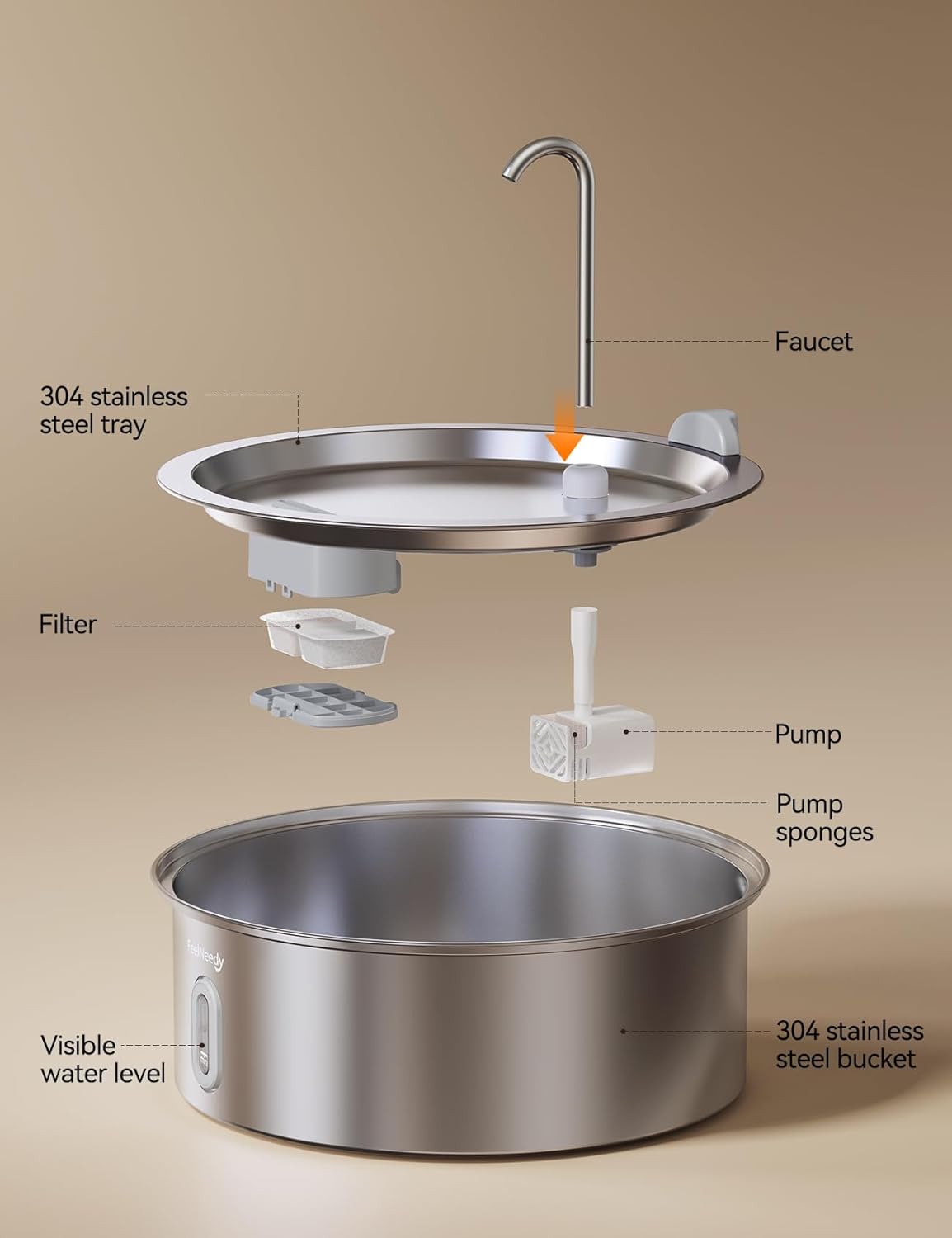 Faucet

304 stainless steel tray

Filter

Pump

Pump sponges

FeelNeedy

Visible water level

304 stainless steel bucket