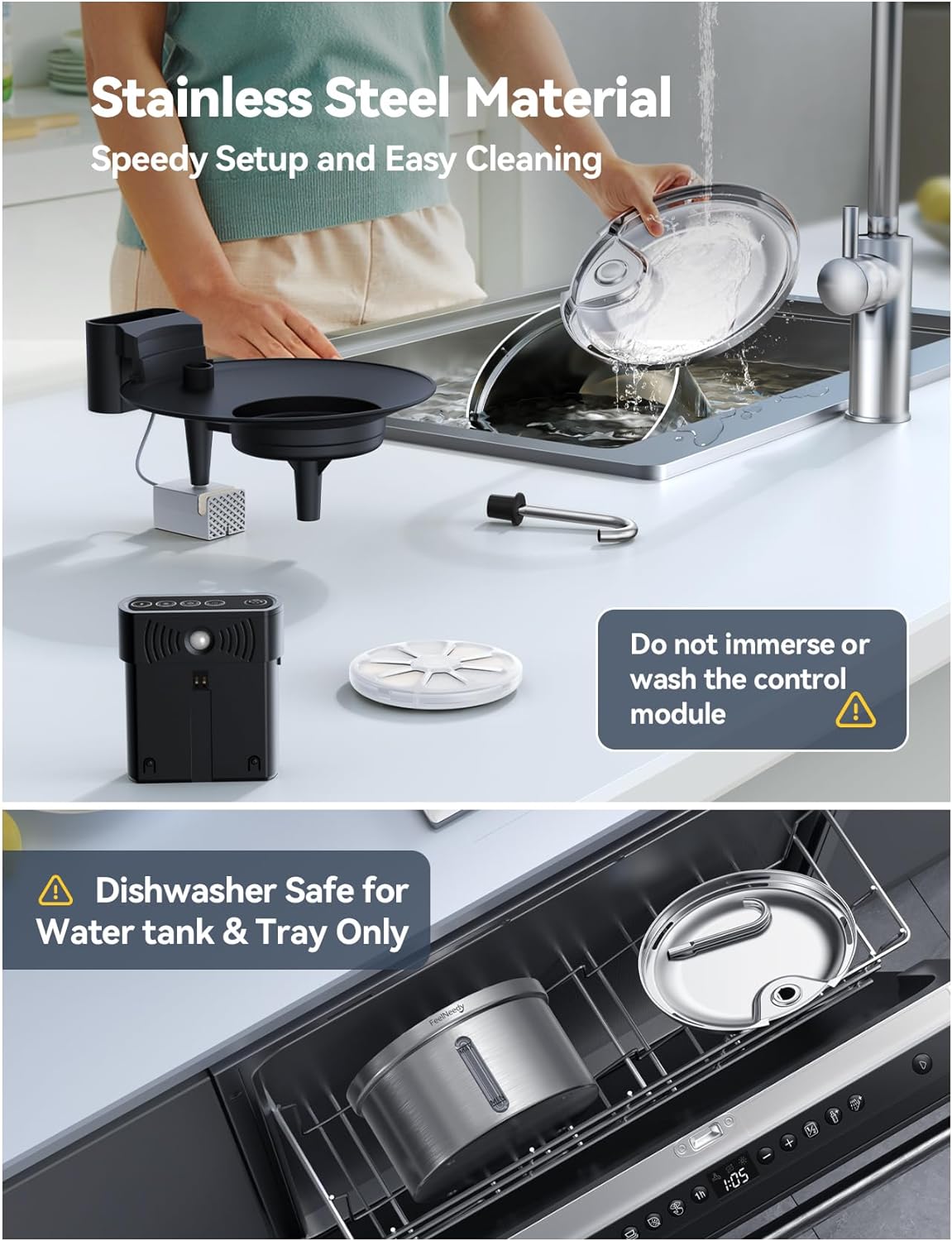 Stainless Steel Material
Speedy Setup and Easy Cleaning

Do not immerse or wash the control module

Dishwasher Safe for Water tank & Tray Only

FeelNeedy

1:05