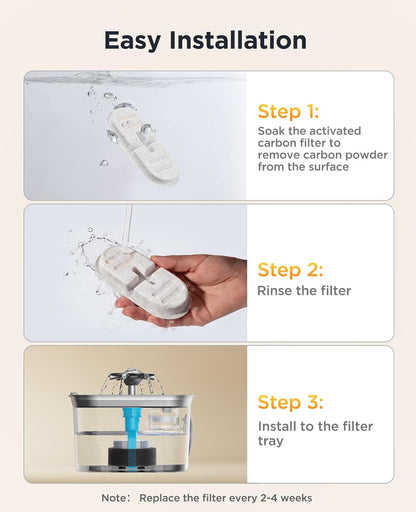 Easy Installation

Step 1:
Soak the activated carbon filter to remove carbon powder from the surface

Step 2:
Rinse the filter

Step 3:
Install to the filter tray

Note: Replace the filter every 2-4 weeks