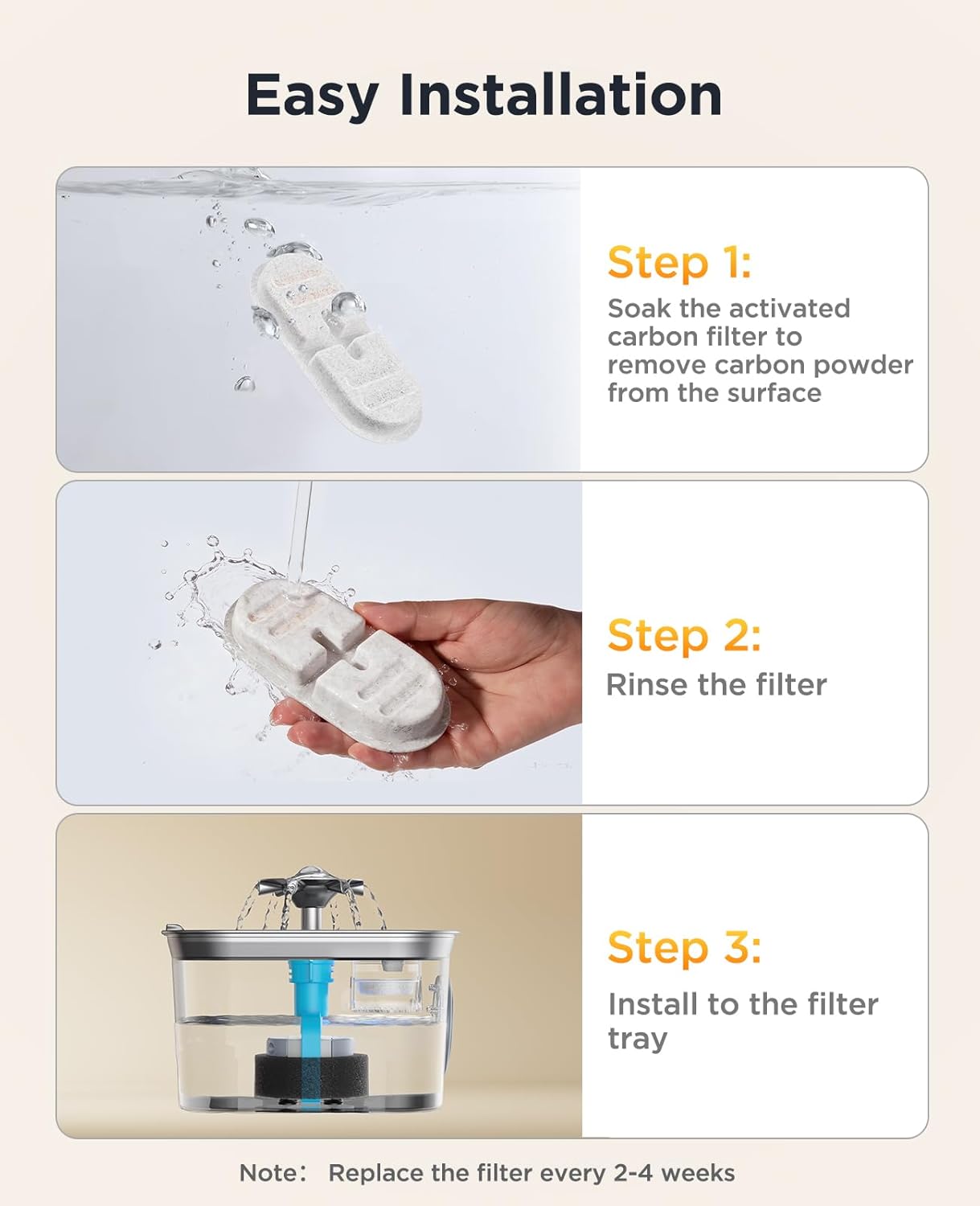 Easy Installation

Step 1:
Soak the activated carbon filter to remove carbon powder from the surface

Step 2:
Rinse the filter

Step 3:
Install to the filter tray

Note： Replace the filter every 2-4 weeks