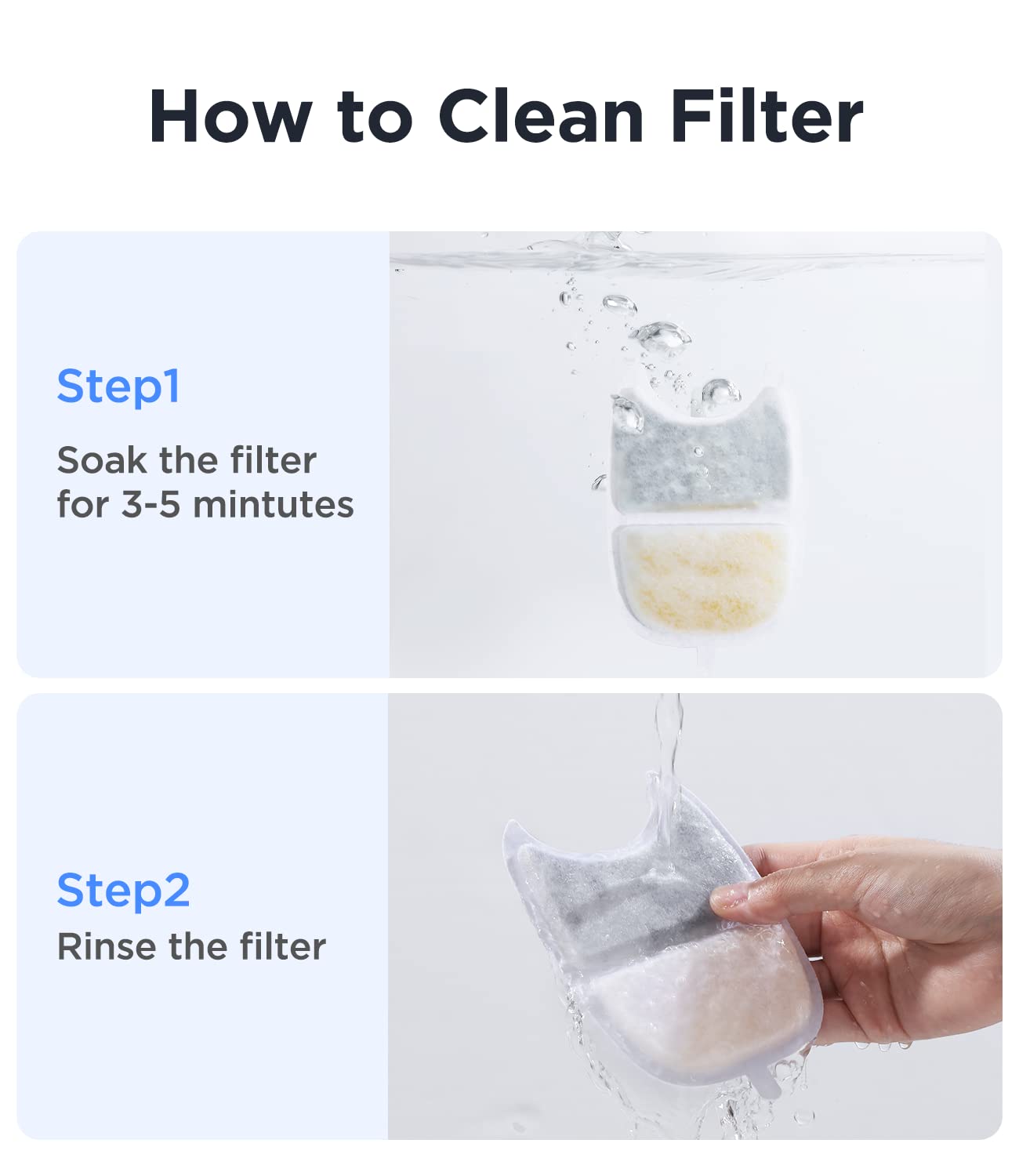 How to Clean Filter

Step1

Soak the filter for 3-5 mintutes

Step2

Rinse the filter