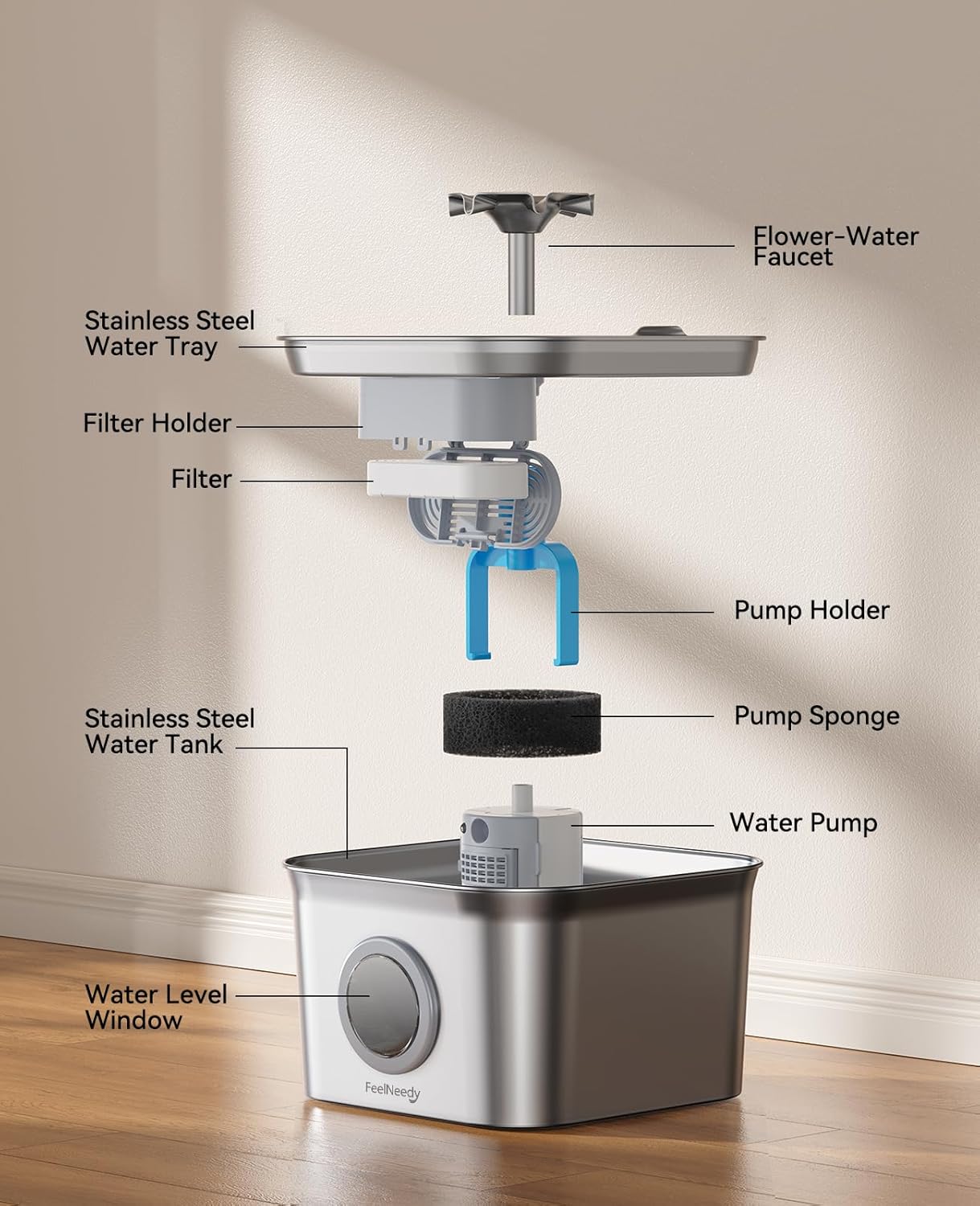 Flower-Water Faucet

Stainless Steel Water Tray

Filter Holder

Filter

Pump Holder

Stainless Steel Water Tank

Pump Sponge

Water Pump

Water Level Window

FeelNeedy